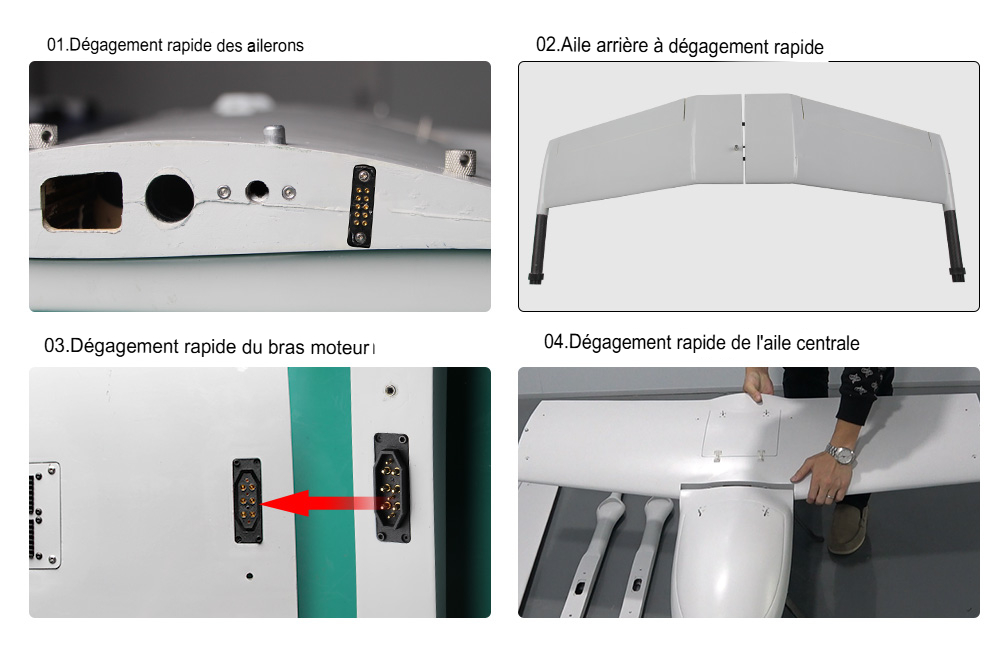 01.Dégagement rapide des ailerons

02.Aile arrière à dégagement rapide

03.Dégagement rapide du bras moteur

04.Dégagement rapide de l'aile centrale